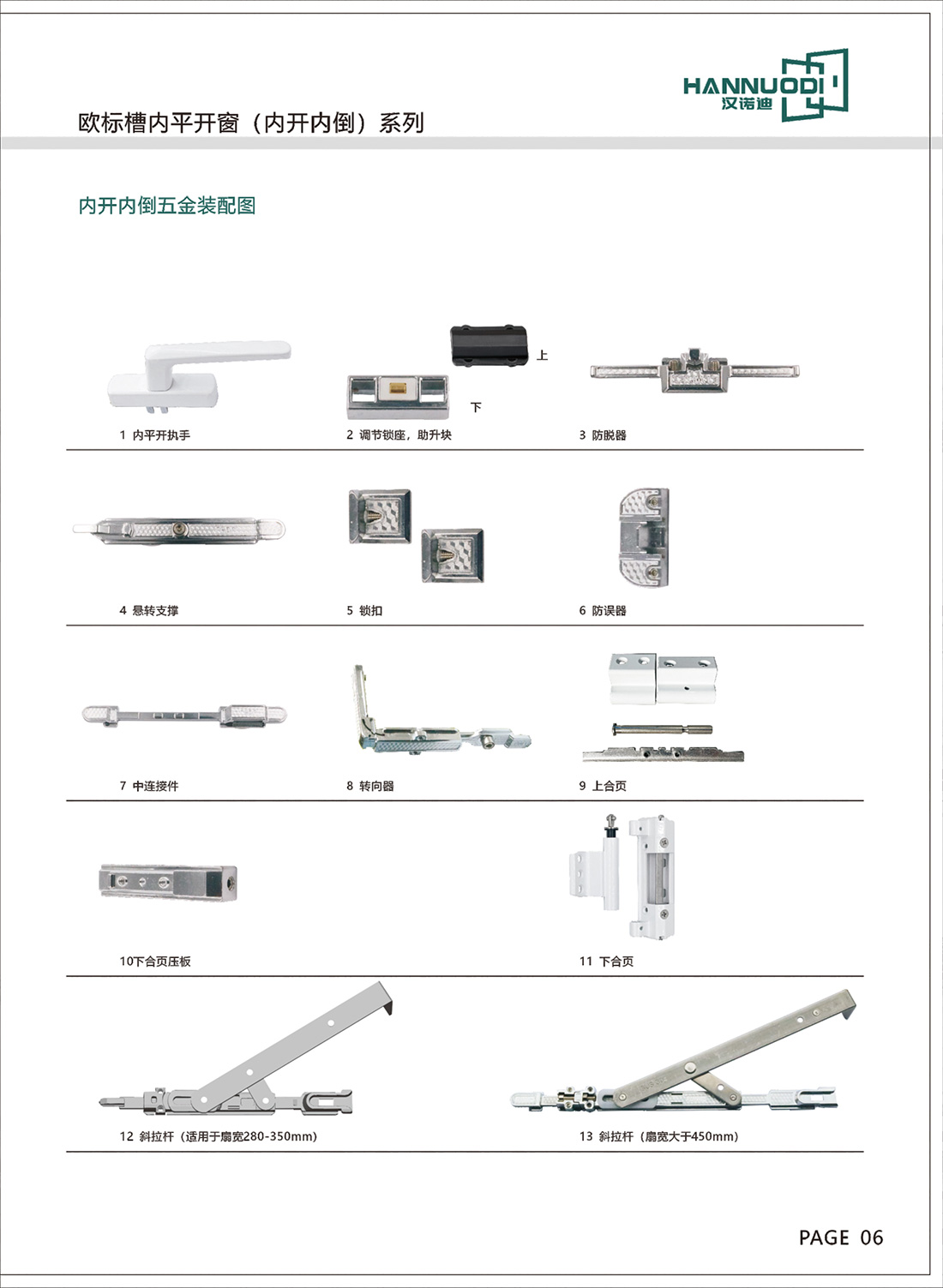 HANNUODI
汉诺迪

欧标槽内平开窗（内开内倒）系列

内开内倒五金装配图

上

下

1 内平开执手

2 调节锁座，助升块

3 防脱器

4 悬转支撑

5 锁扣

6 防误器

7 中连接件

8 转向器

9 上合页

10下合页压板

11 下合页

12 斜拉杆（适用于扇宽280-350mm）

13 斜拉杆（扇宽大于450mm）

PAGE 06